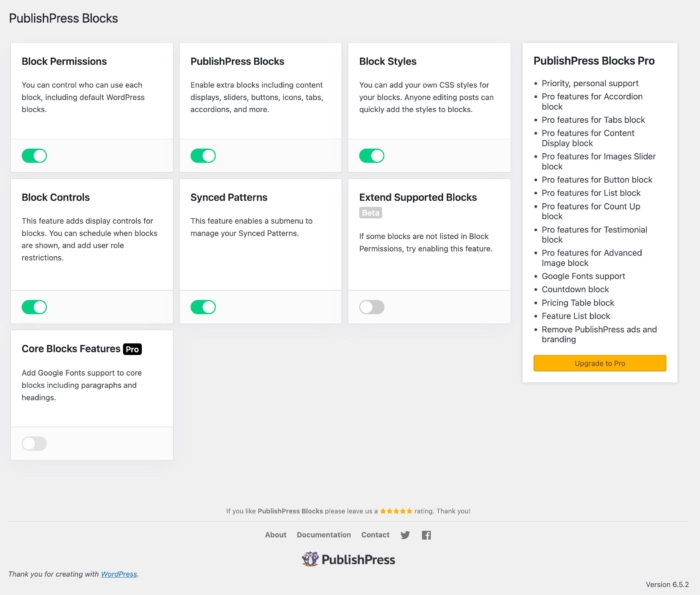 PublishPress Blocks

Block Permissions

You can control who can use each block, including default WordPress blocks.

PublishPress Blocks

Enable extra blocks including content displays, sliders, buttons, icons, tabs, accordions, and more.

Block Styles

You can add your own CSS styles for your blocks. Anyone editing posts can quickly add the styles to blocks.

Block Controls

This feature adds display controls for blocks. You can schedule when blocks are shown, and add user role restrictions.

Synced Patterns

This feature enables a submenu to manage your Synced Patterns.

Extend Supported Blocks Beta

If some blocks are not listed in Block Permissions, try enabling this feature.

Core Blocks Features Pro

Add Google Fonts support to core blocks including paragraphs and headings.

PublishPress Blocks Pro

- Priority, personal support
- Pro features for Accordion block
- Pro features for Tabs block
- Pro features for Content Display block
- Pro features for Images Slider block
- Pro features for Button block
- Pro features for List block
- Pro features for Count Up block
- Pro features for Testimonial block
- Pro features for Advanced Image block
- Google Fonts support
- Countdown block
- Pricing Table block
- Feature List block
- Remove PublishPress ads and branding

Upgrade to Pro

If you like PublishPress Blocks please leave us a ★★★★★ rating. Thank you!

About Documentation Contact

PublishPress

Thank you for creating with WordPress.

Version 6.5.2